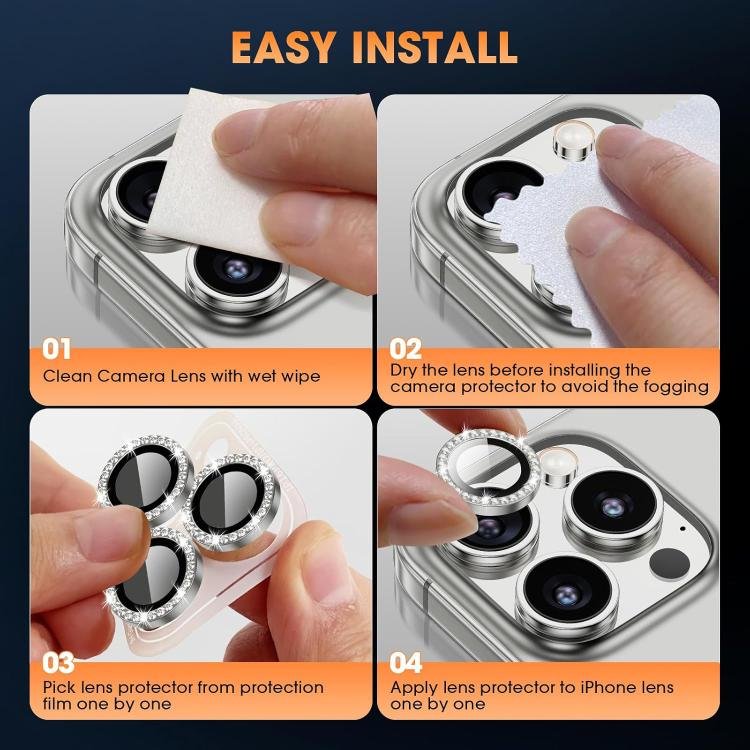 EASY INSTALL

01
Clean Camera Lens with wet wipe

02
Dry the lens before installing the camera protector to avoid the fogging

03
Pick lens protector from protection film one by one

04
Apply lens protector to iPhone lens one by one